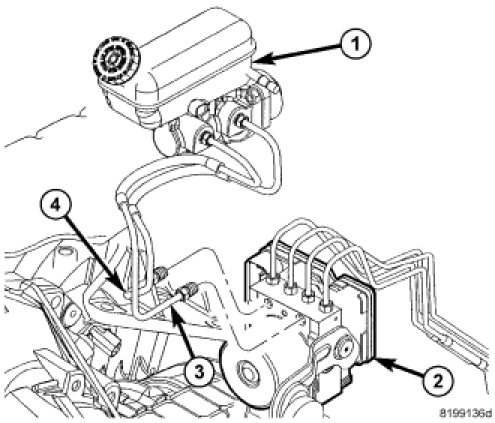 1
4
3
2
8199136d