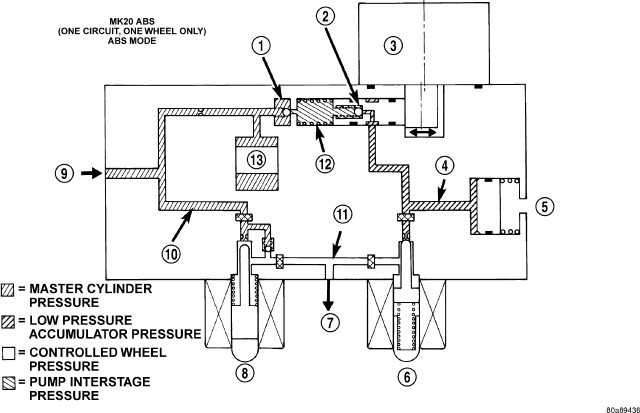 MK20 ABS
(ONE CIRCUIT, ONE WHEEL ONLY)
ABS MODE

1
2
3
4
5
6
7
8
9
10
11
12
13

= MASTER CYLINDER PRESSURE
= LOW PRESSURE ACCUMULATOR PRESSURE
= CONTROLLED WHEEL PRESSURE
= PUMP INTERSTAGE PRESSURE

80a89436