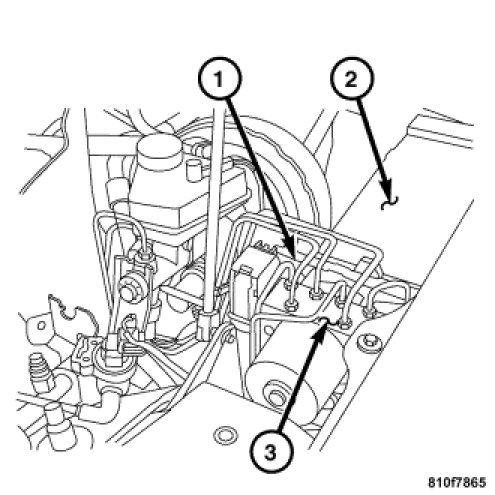 1
2
3
810f7865