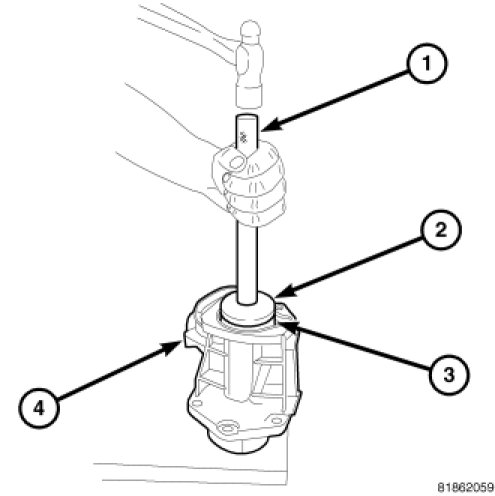 1
2
3
4
81862059