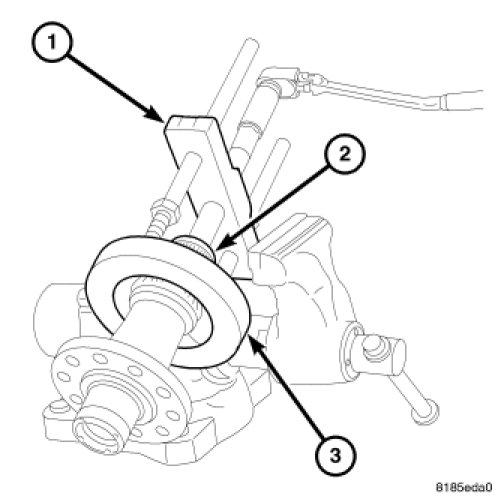 1

2

3

8185eda0