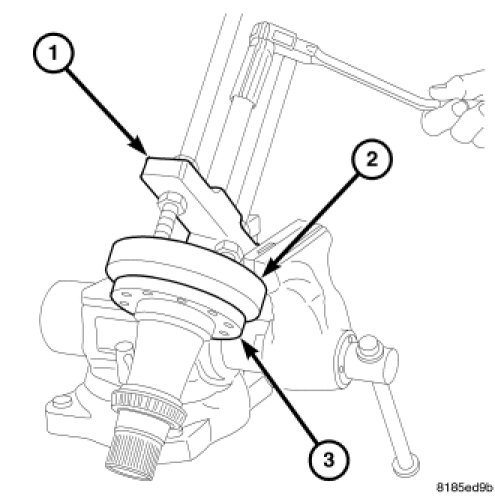 1
2
3
8185ed9b