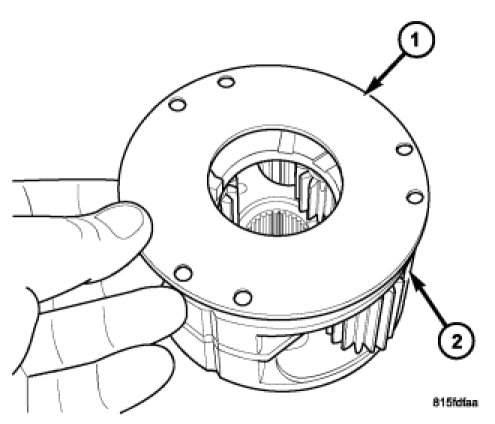 1
2
815fdfaa