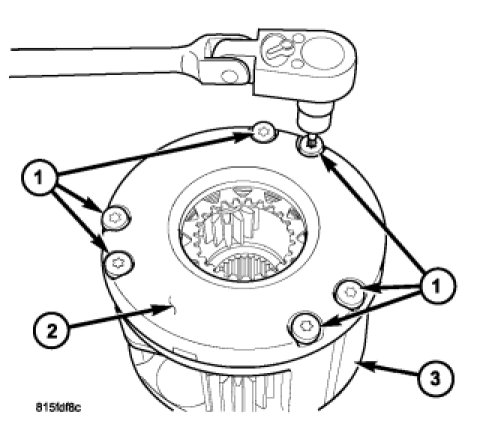 1
1
2
3
815fdf8c