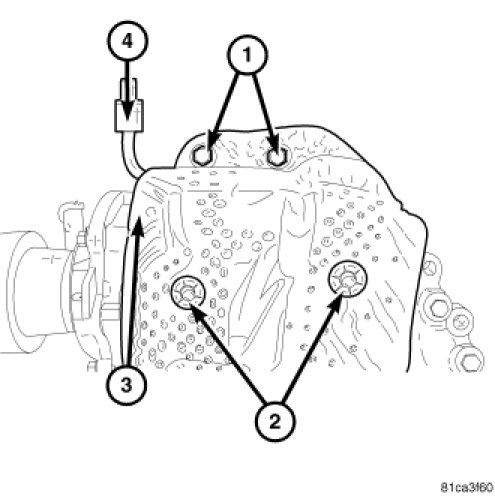 4
1
3
2
81ca3f60