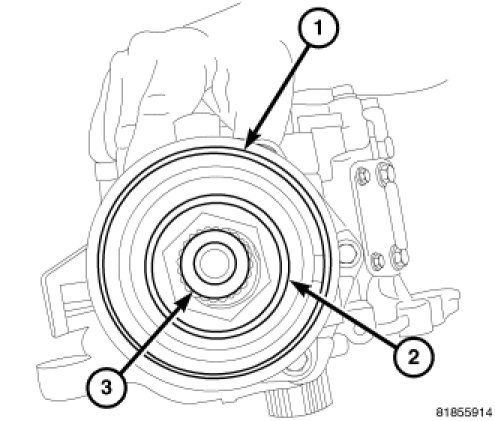 1
2
3
81855914