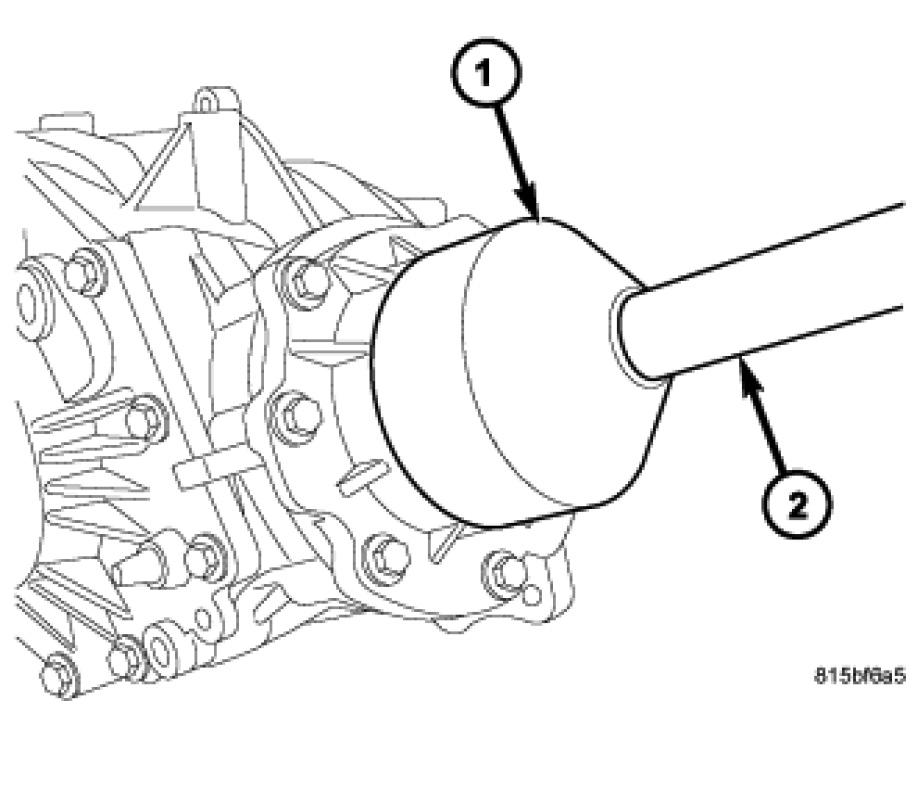 1

2

815bf6a5