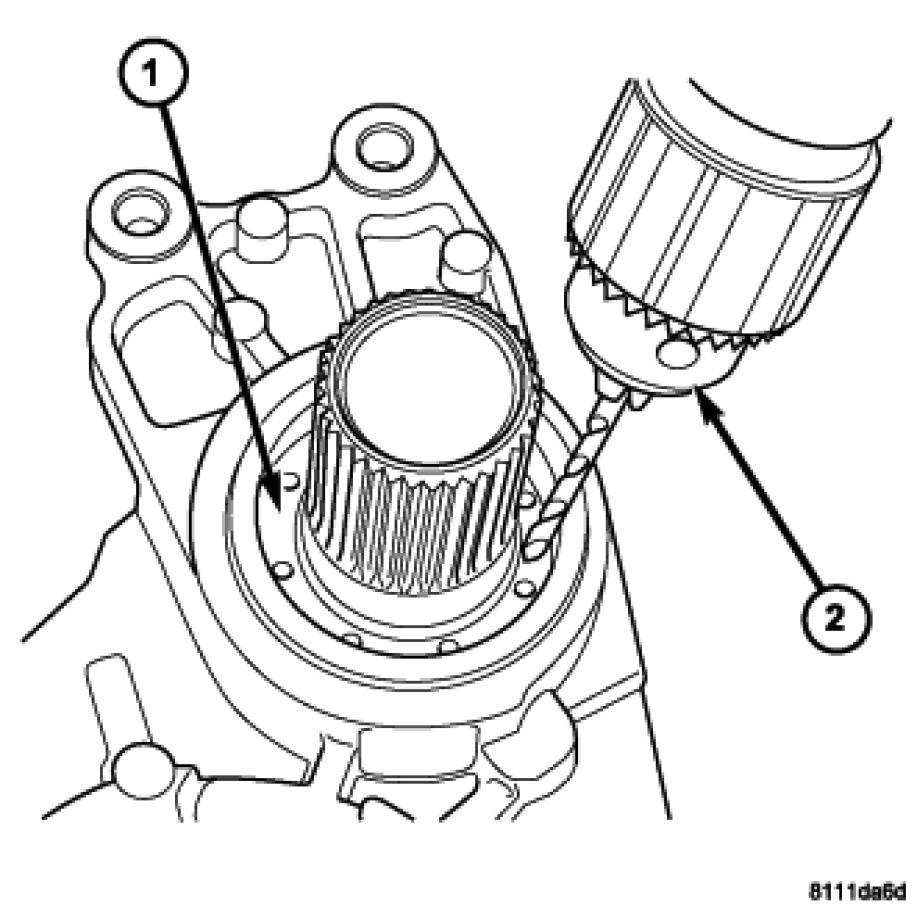 1

2

8111da6d