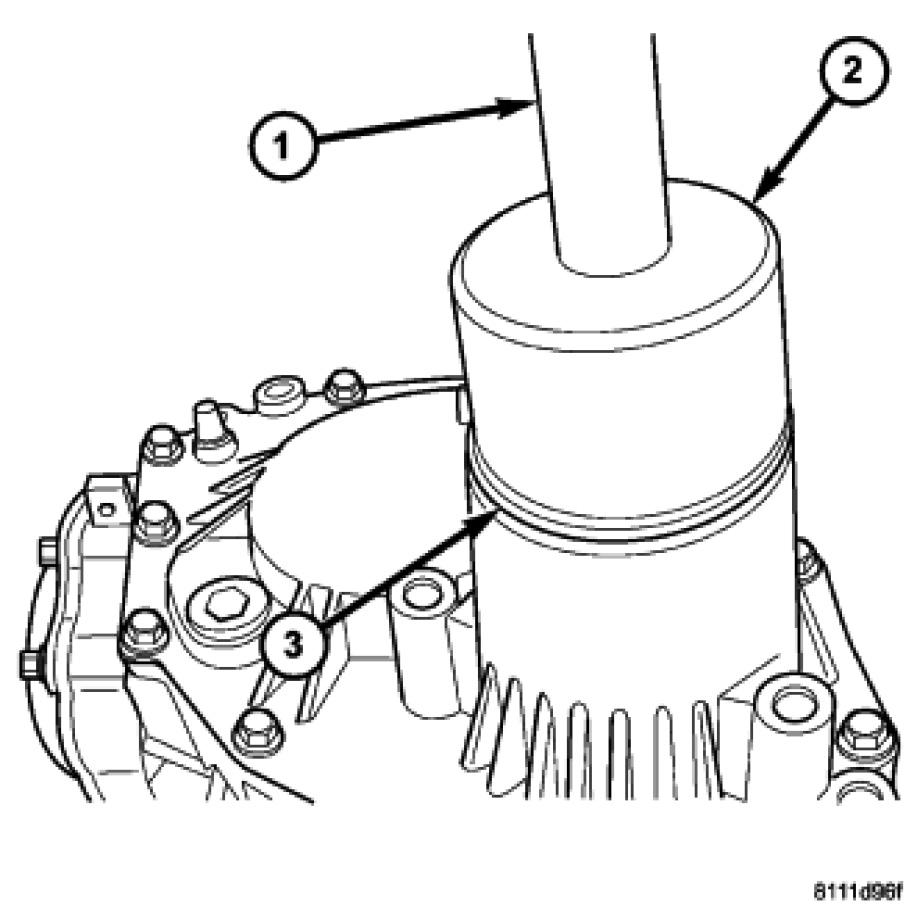 1
2
3
8111d96f