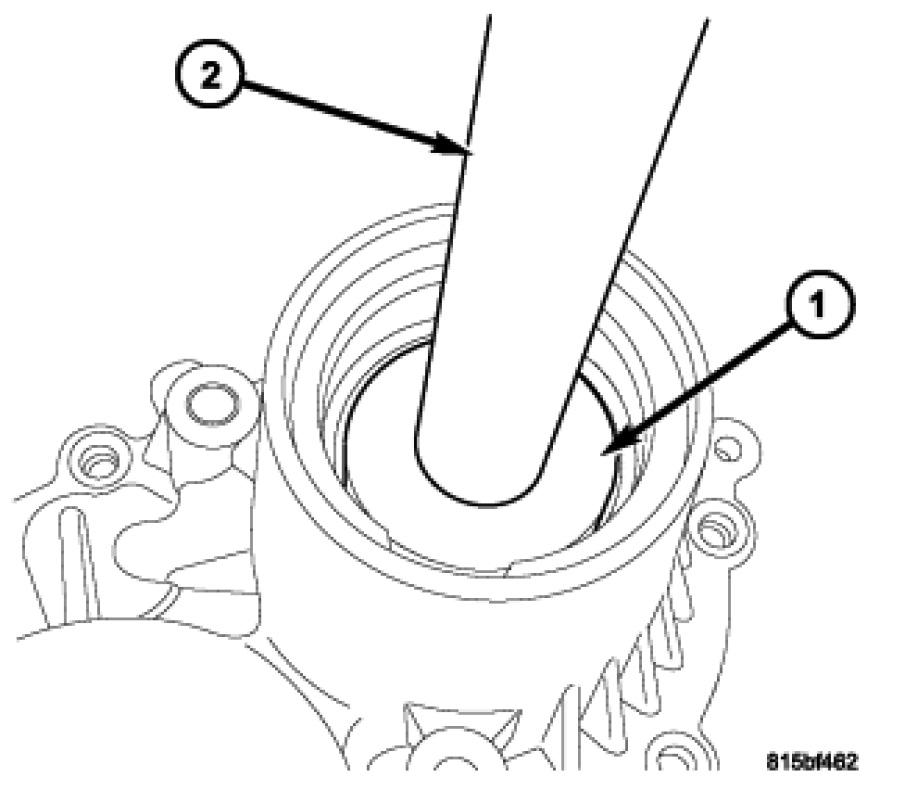 2

1

815bf462