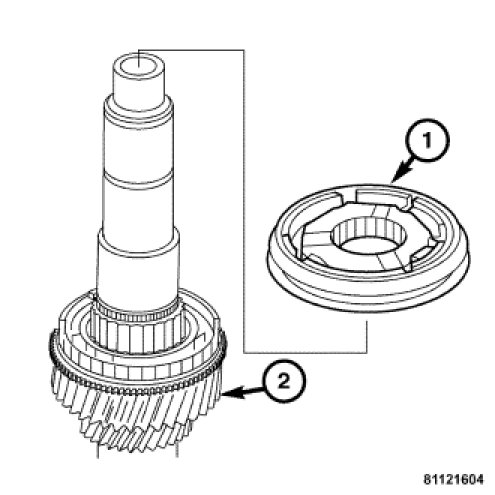 1

2

81121604