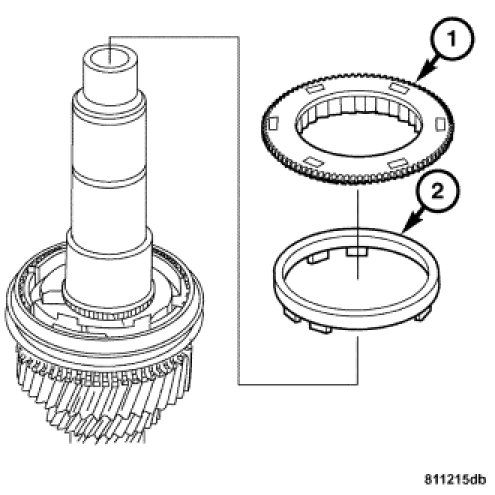 1
2
811215db