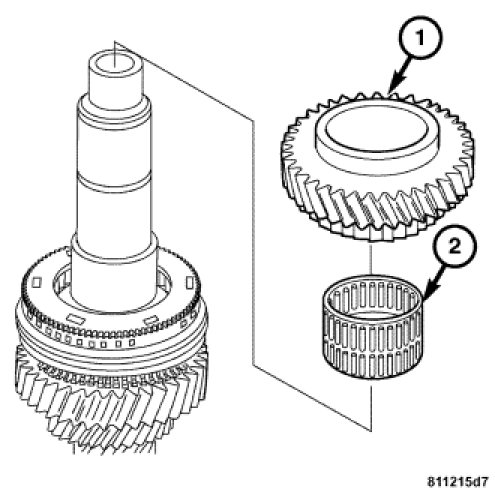 1

2

811215d7