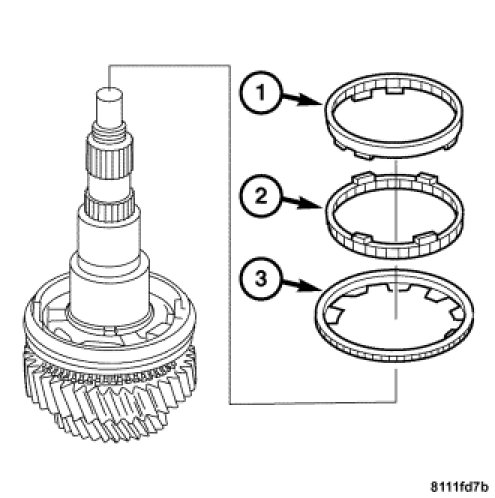 1
2
3
8111fd7b