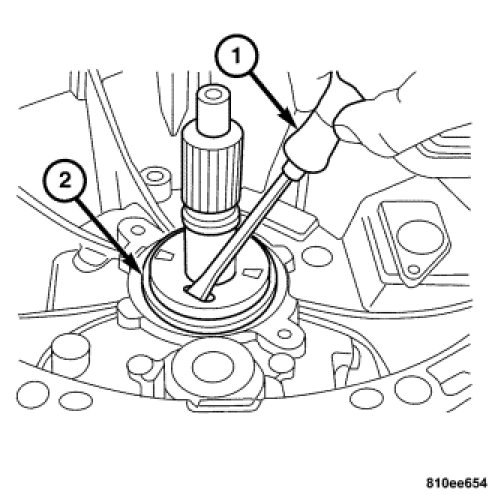 1
2
810ee654