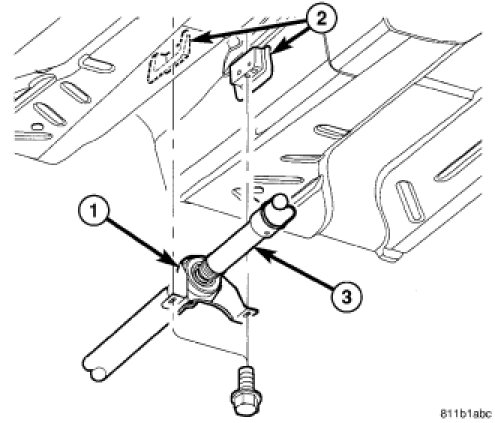 2

1

3

811b1abc