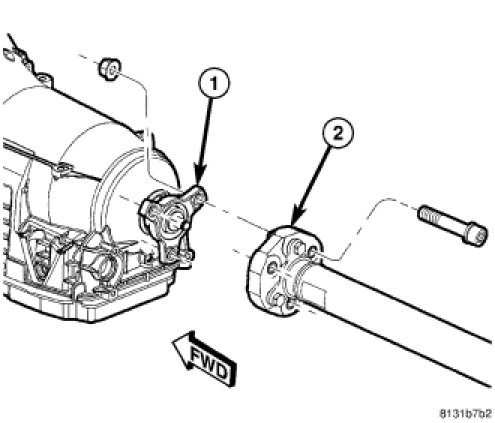 1
2
FWD
8131b7b2