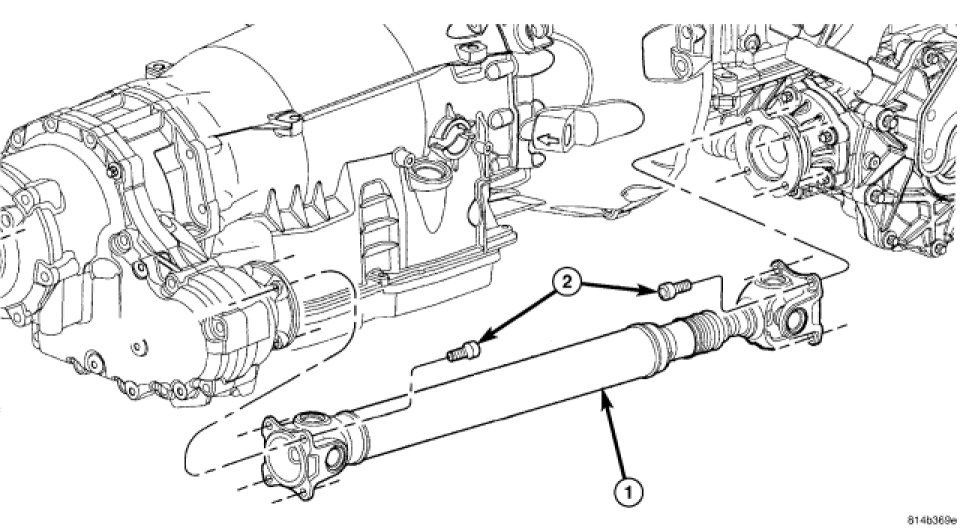 2
1
814b369e