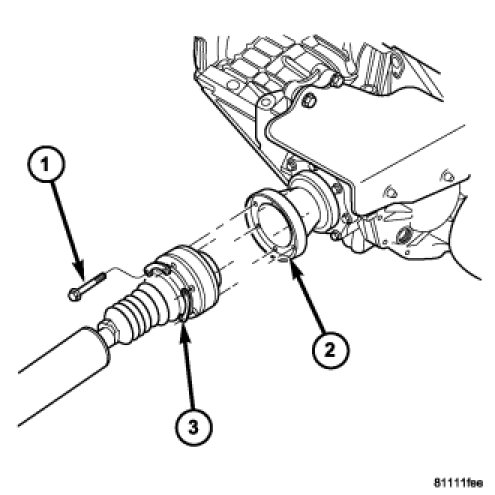 1

2

3

81111fee