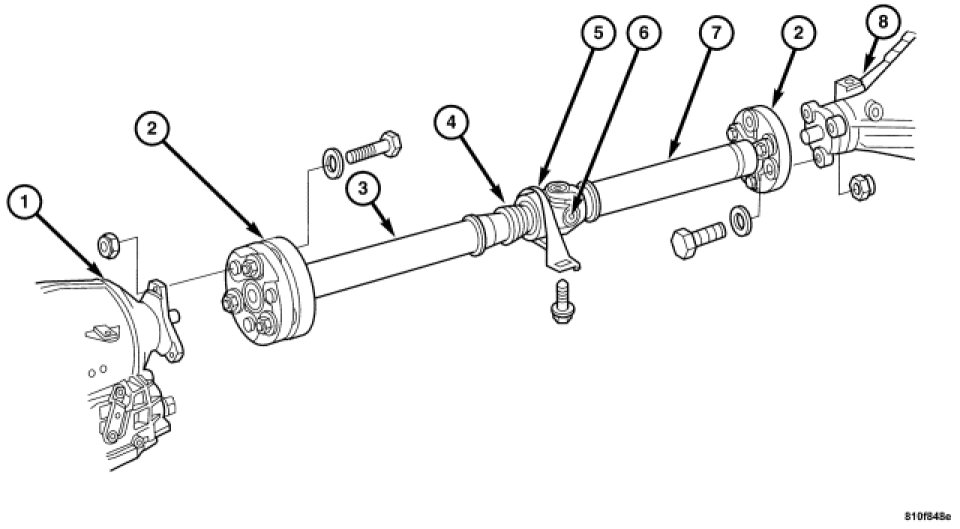 1
2
3
4
5
6
7
2
8
810f848e