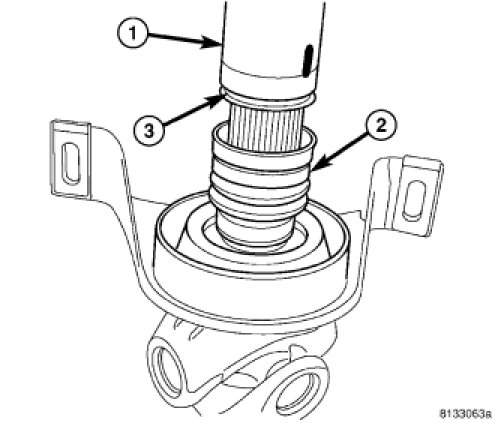 1
3
2
8133063a