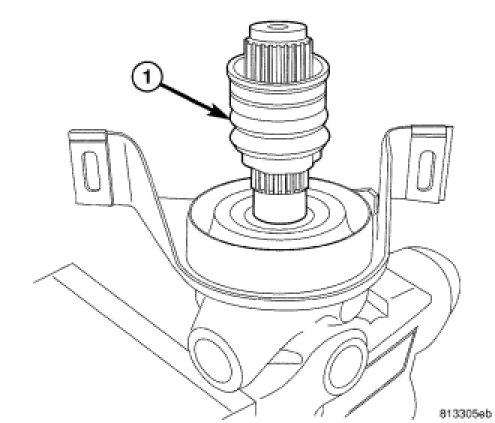 1

813305ab