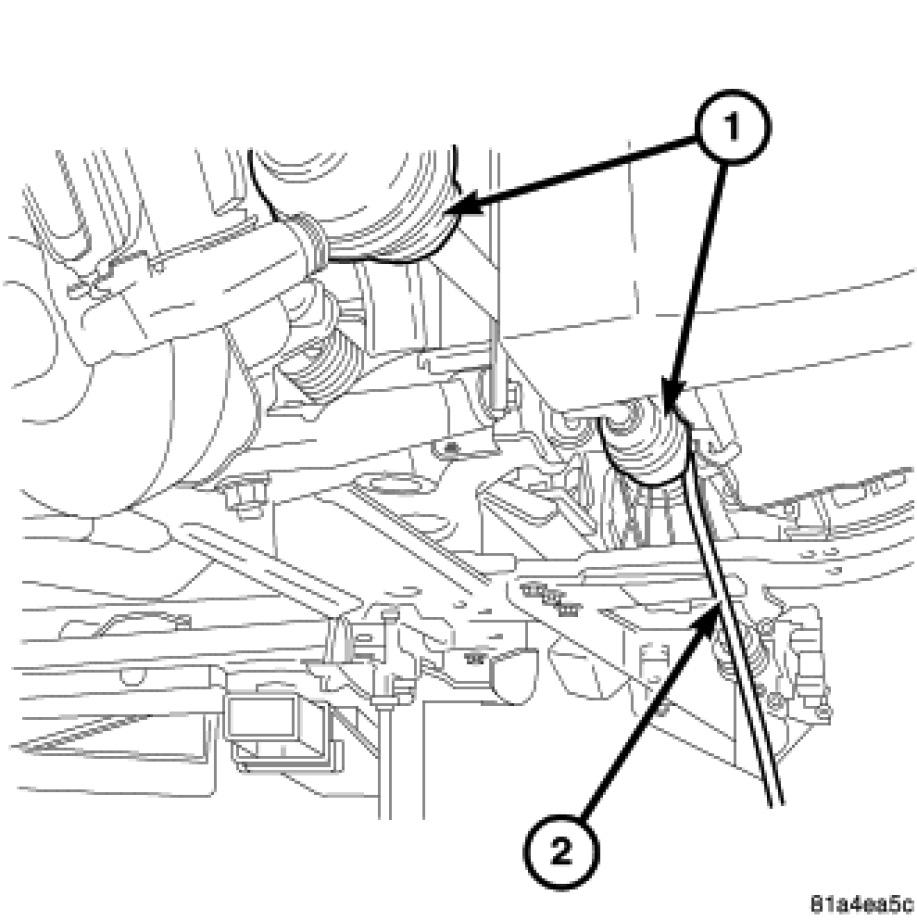 1

2

81a4ea5c