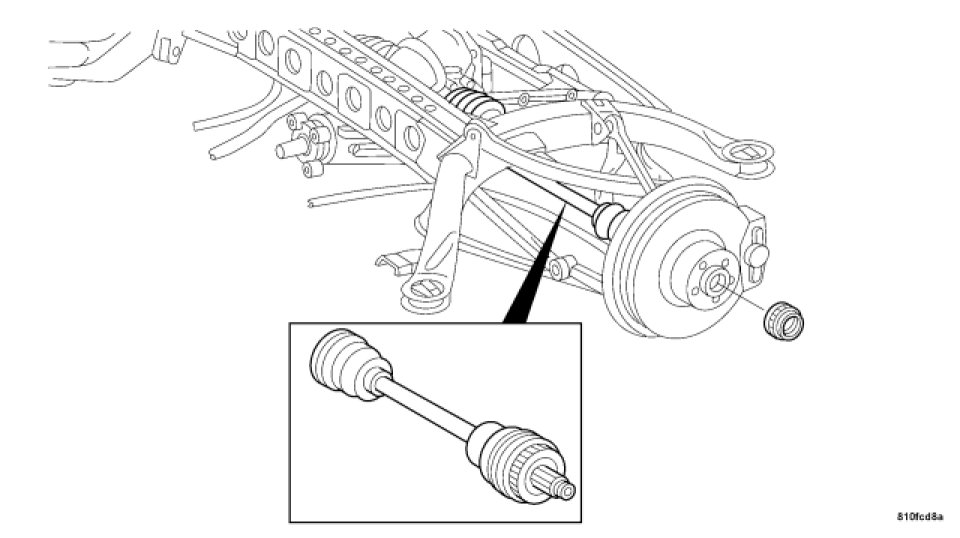 810fcd8a