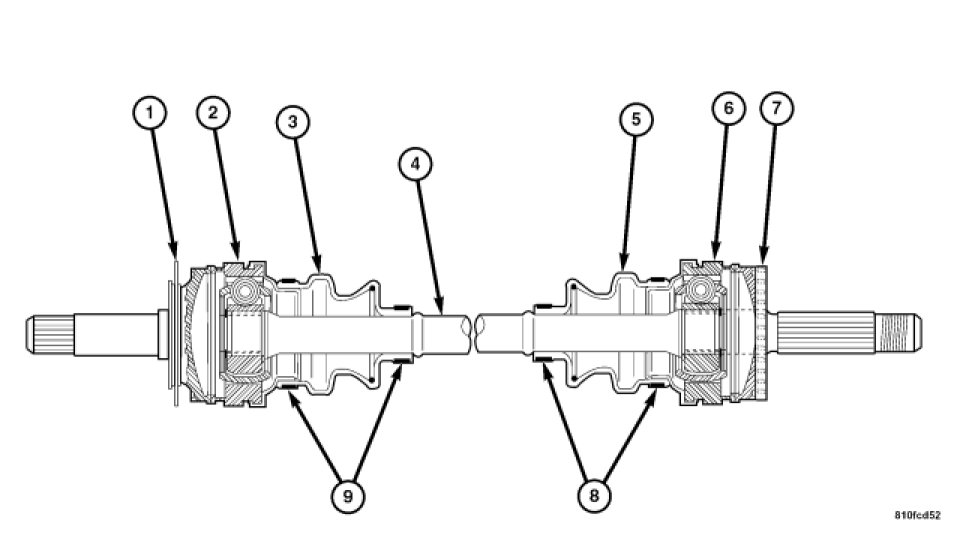 1
2
3
4
5
6
7
9
8
810fcd52