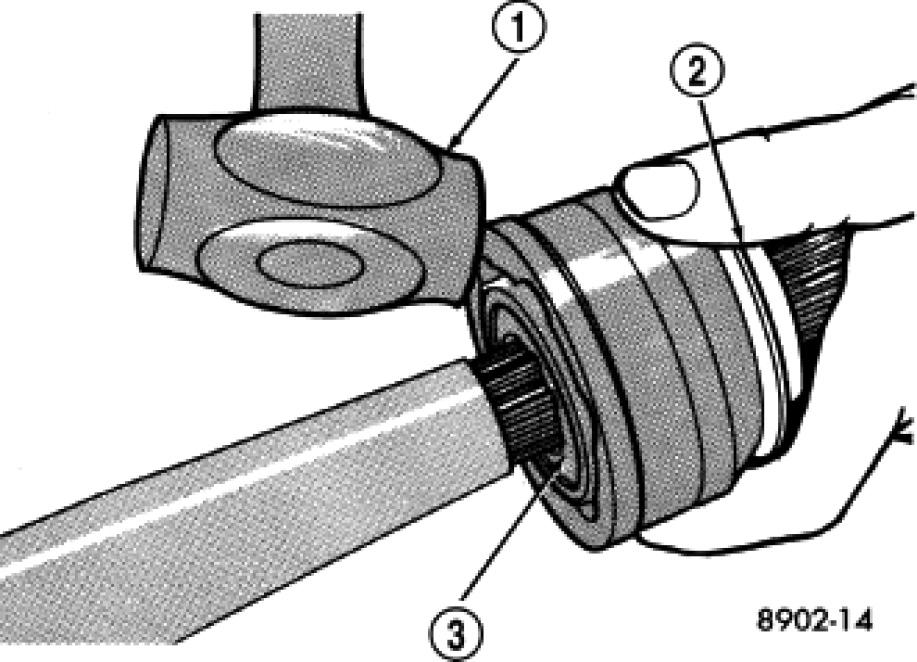 1
2
3
8902-14