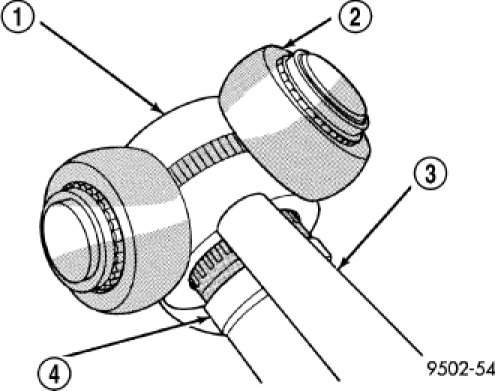 1
2
3
4
9502-54