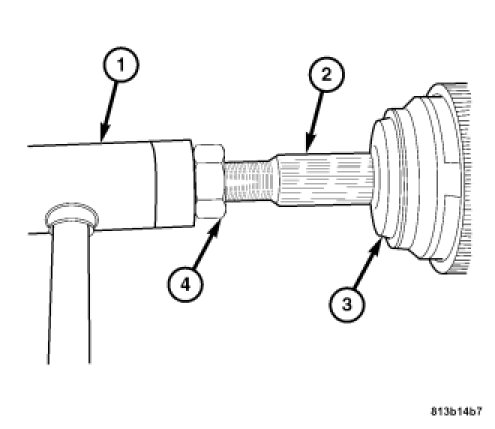 1
2
4
3
813b14b7