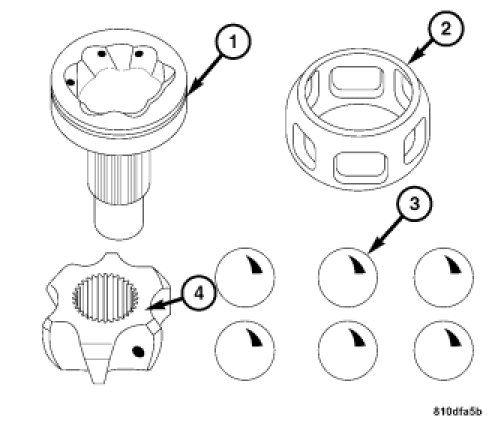 1
2
3
4
810dfa5b