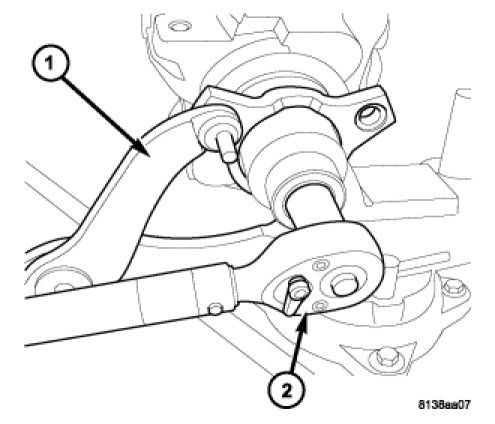 1

2

8138aa07