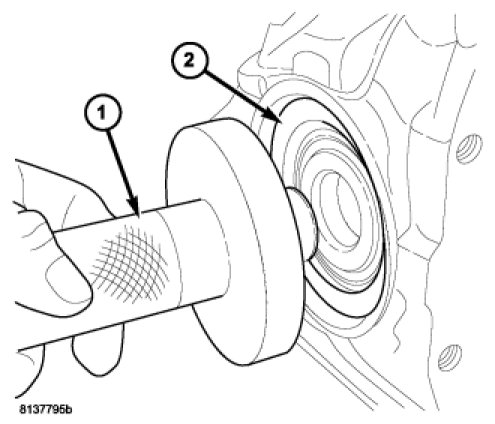 2
1
8137795b