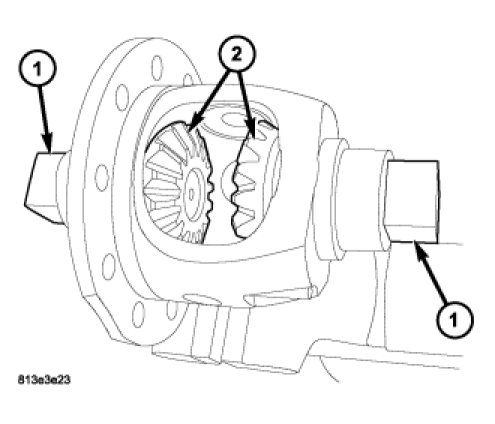 1
2
1
813e3e23