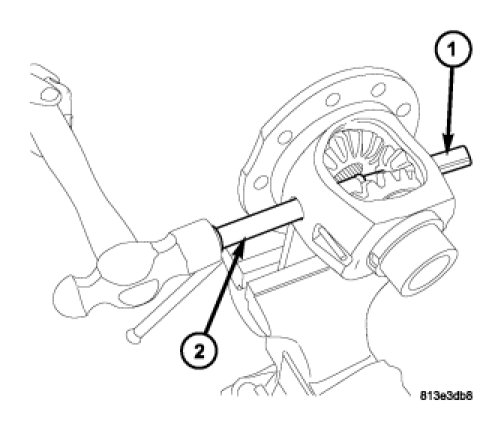 1
2
813e3db6