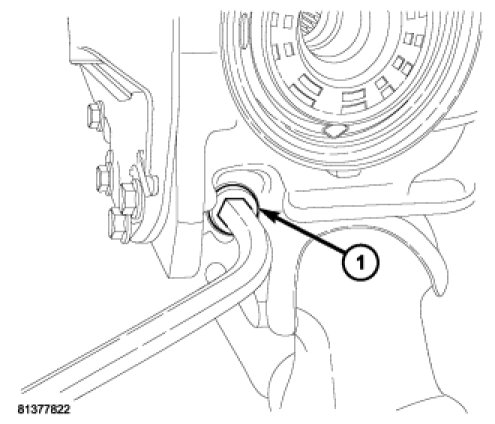 1

81377822