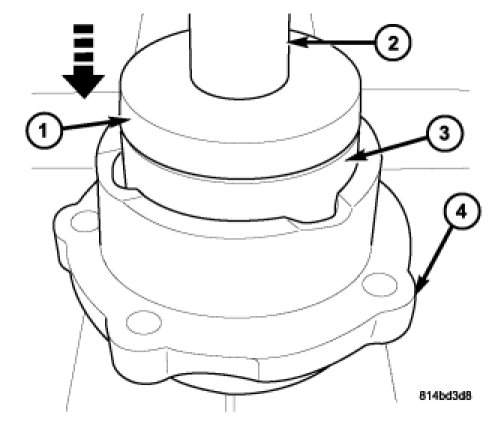 2
1
3
4
814bd3d8