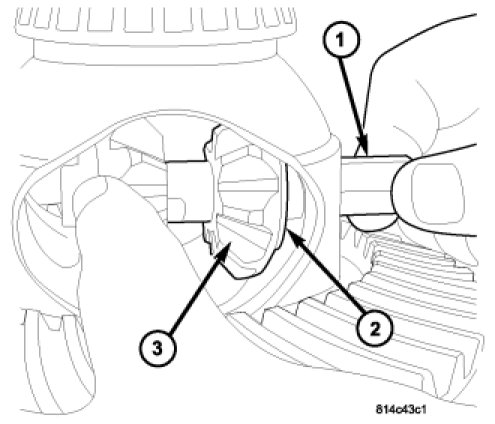 1
2
3
814c43c1