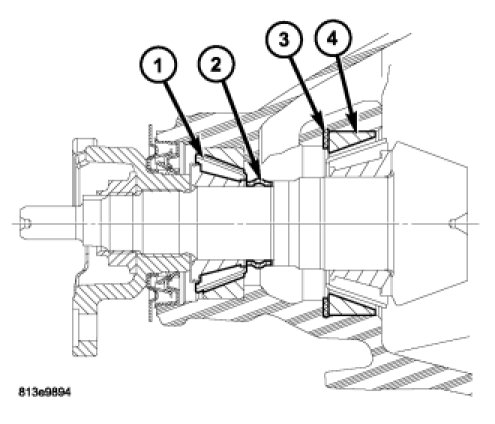 1
2
3
4
813e9894