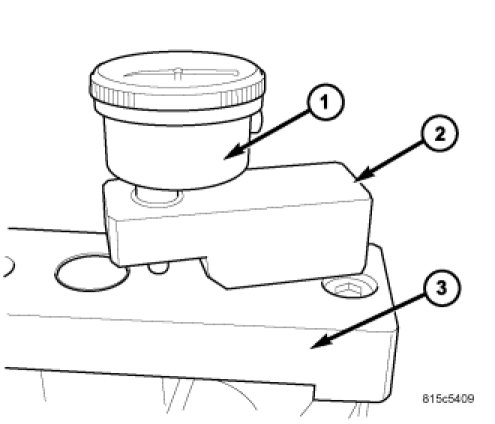 1
2
3
815c5409