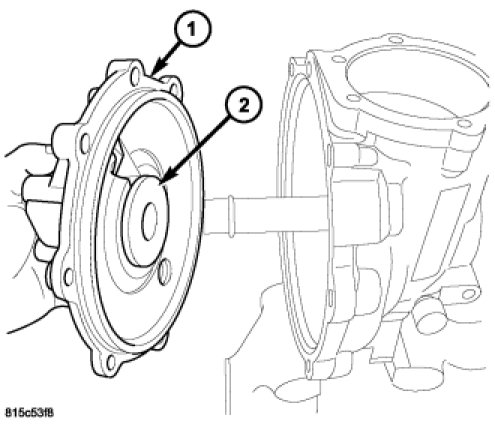 1
2
815c53f8