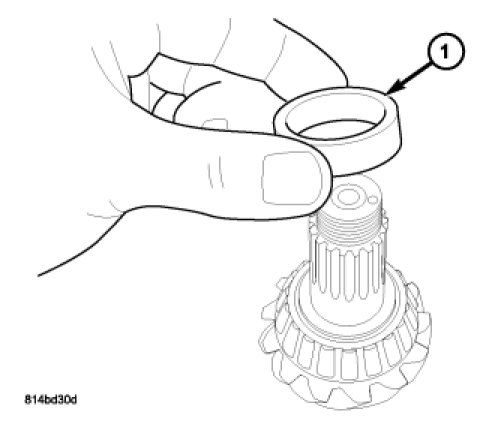 1

814bd30d