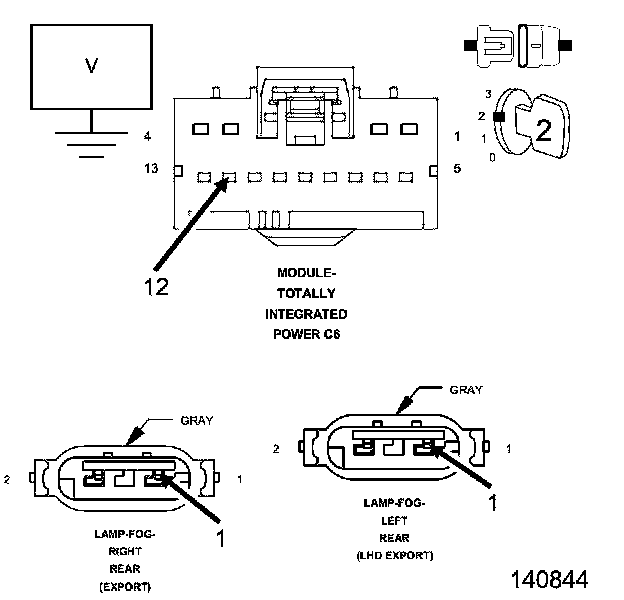 V

3
2
1
0
2

4
1
13
5

12

MODULE-
TOTALLY
INTEGRATED
POWER C6

GRAY
2
1
1
LAMP-FOG-
RIGHT
REAR
(EXPORT)

GRAY
2
1
1
LAMP-FOG-
LEFT
REAR
(LHD EXPORT)

140844