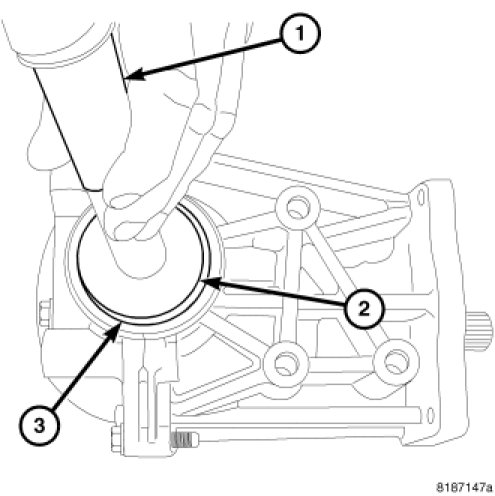 1
2
3
8187147a