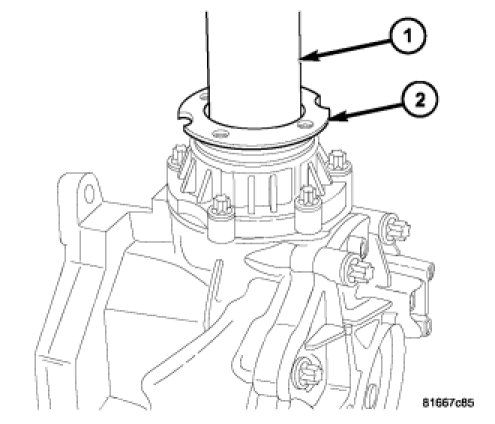 1
2
81667c85