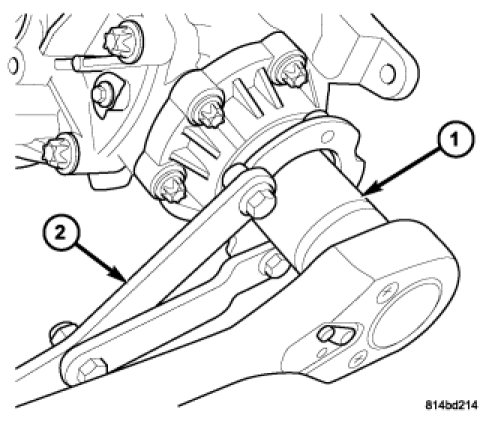 1

2

814bd214