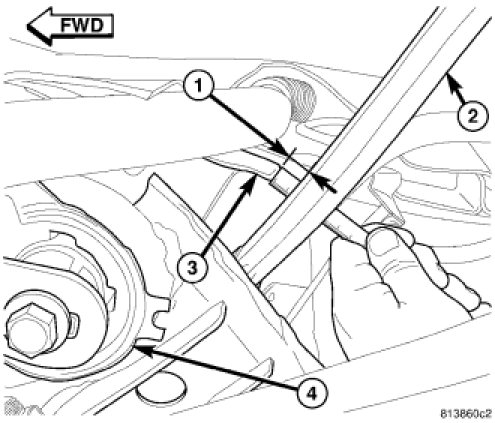 FWD

1

2

3

4

813860c2