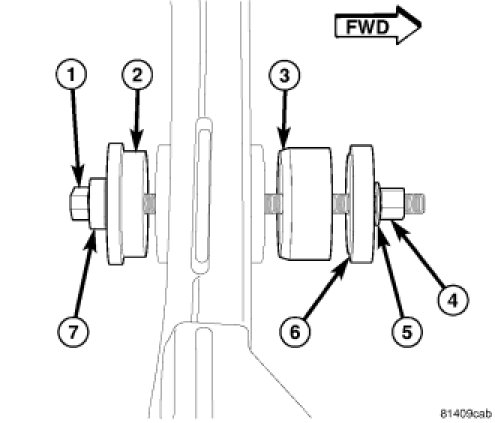 FWD

1
2
3
7
6
5
4

81409cab